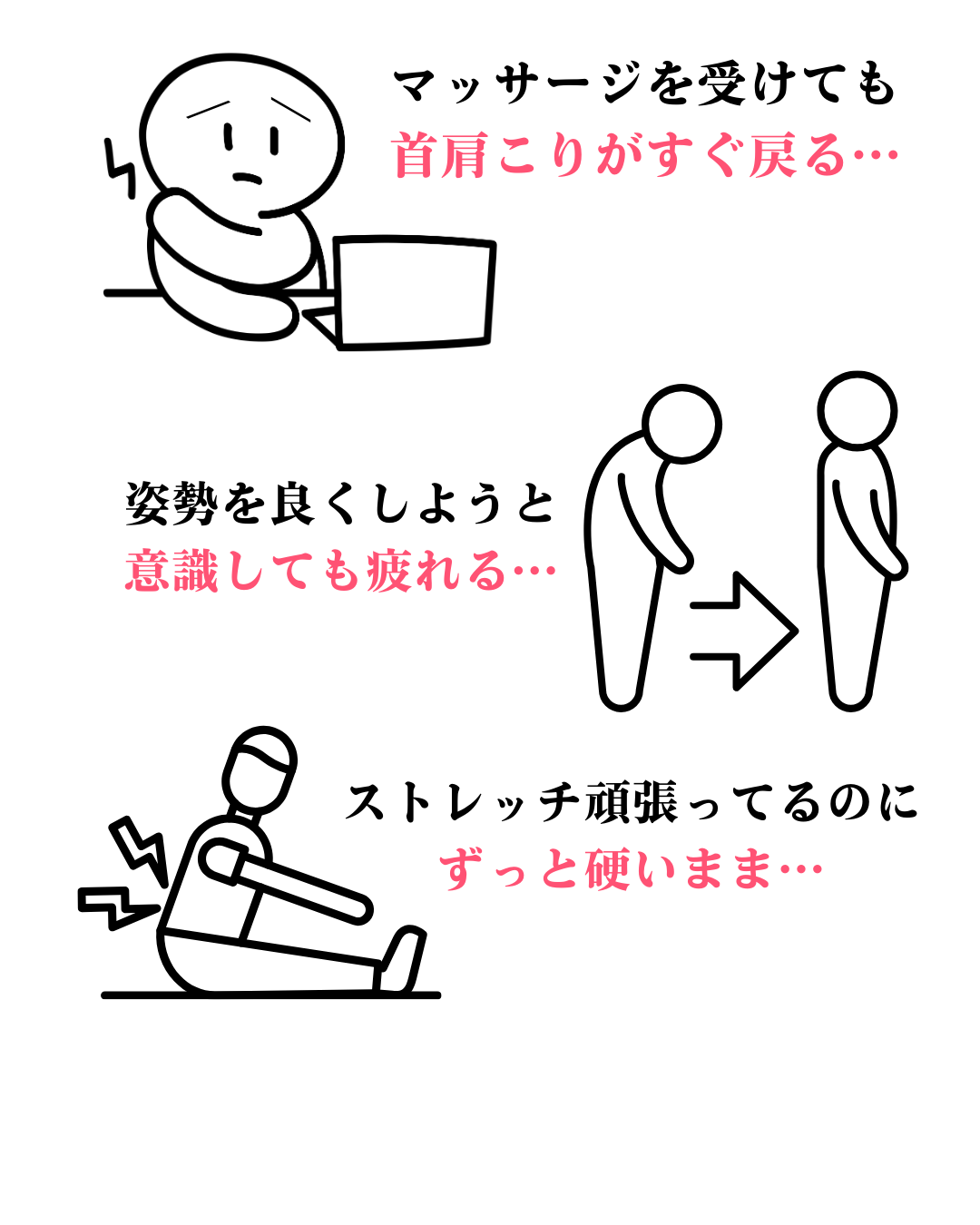 マッサージを受けても
首肩こりがすぐ戻る…

姿勢を良くしようと
意識しても疲れる…

ストレッチ頑張ってるのに
ずっと硬いまま…